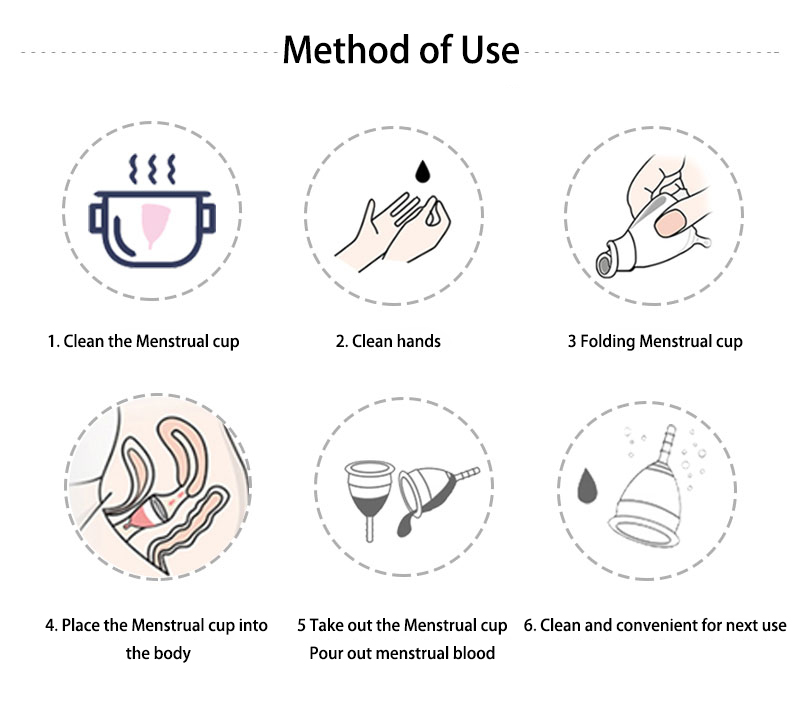 Method of Use

1. Clean the Menstrual cup

2. Clean hands

3 Folding Menstrual cup

4. Place the Menstrual cup into the body

5 Take out the Menstrual cup
Pour out menstrual blood

6. Clean and convenient for next use